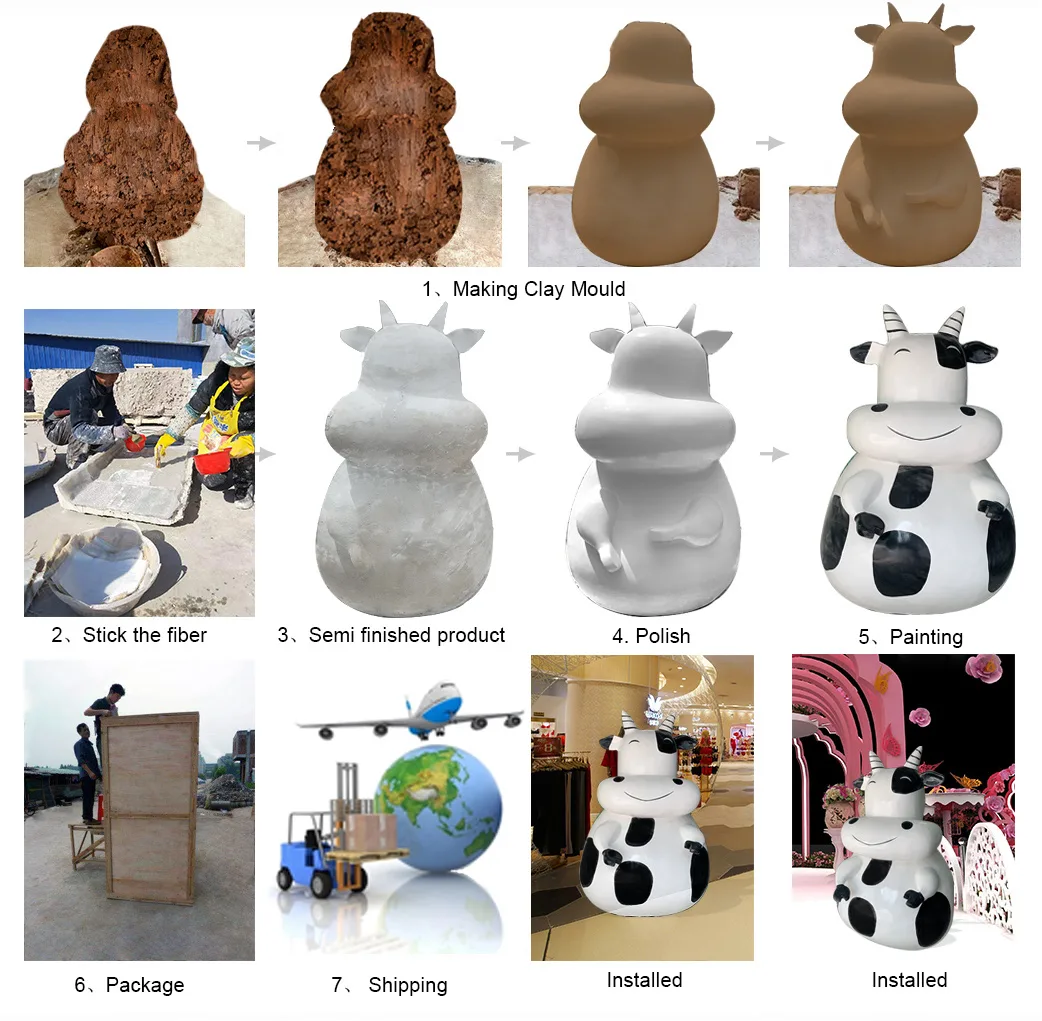 1、Making Clay Mould

2、Stick the fiber

3、Semi finished product

4. Polish

5、Painting

6、Package

7、 Shipping

Installed

Installed